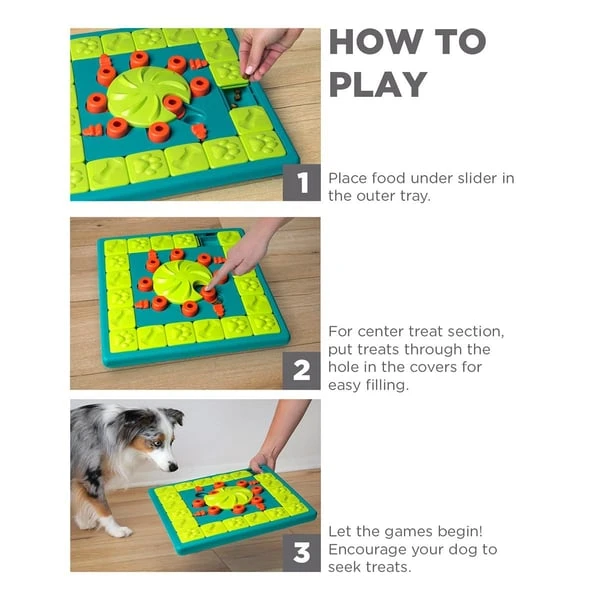 HOW TO PLAY

1
Place food under slider in the outer tray.

2
For center treat section, put treats through the hole in the covers for easy filling.

3
Let the games begin! Encourage your dog to seek treats.